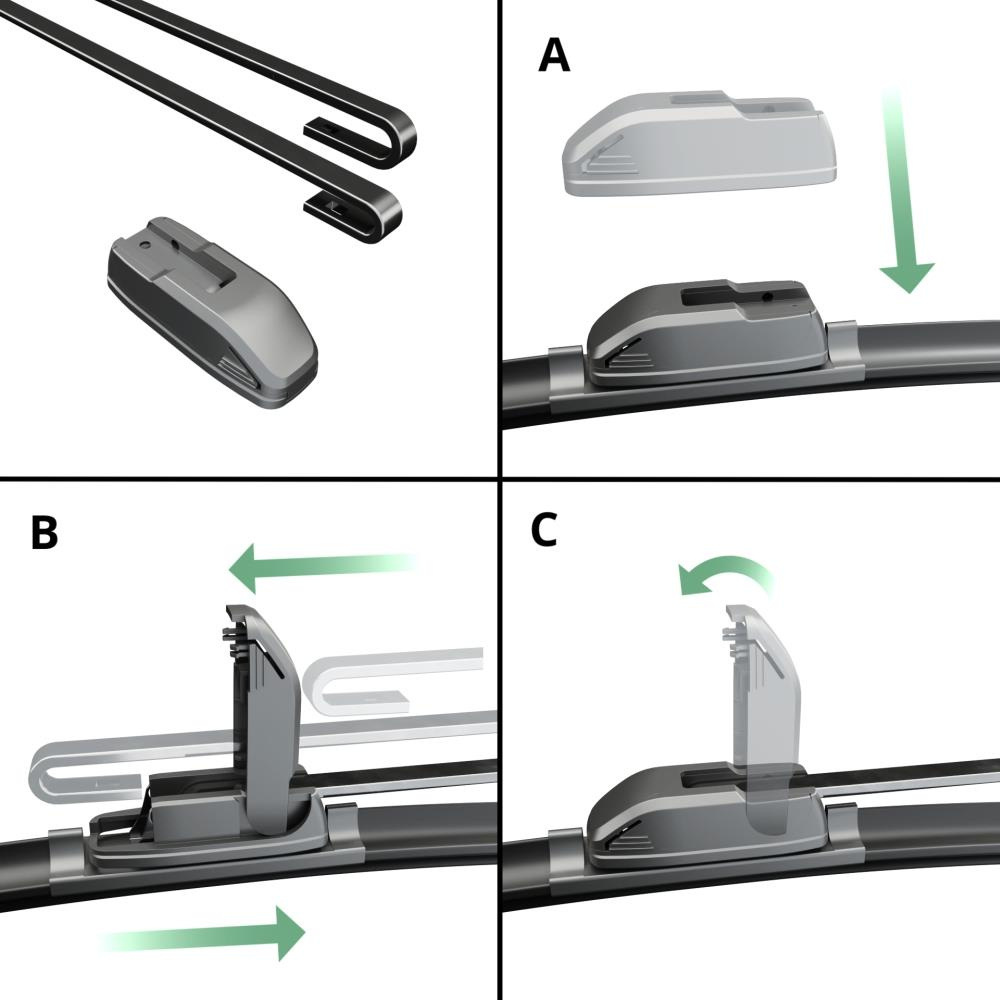 A

B

C